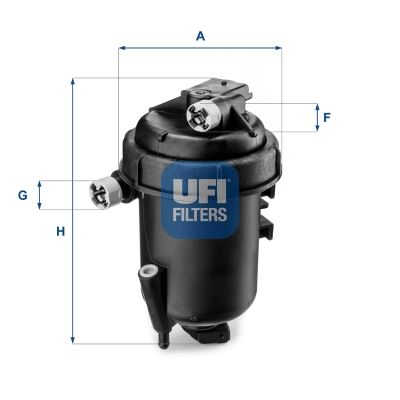 A

F

G

H

UFI
FILTERS